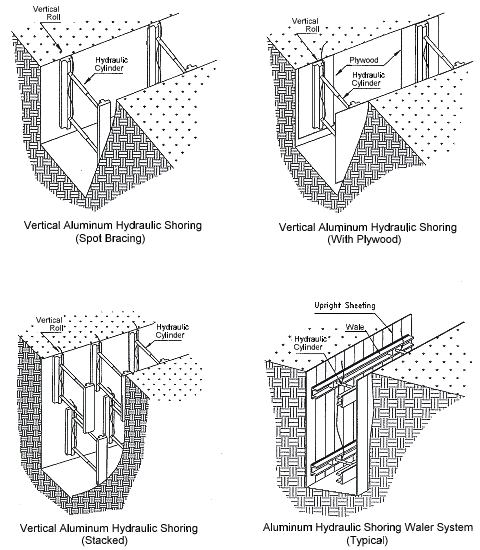 Vertical Roll

Hydraulic Cylinder

Vertical Aluminum Hydraulic Shoring (Spot Bracing)

Vertical Roll

Plywood

Hydraulic Cylinder

Vertical Aluminum Hydraulic Shoring (With Plywood)

Vertical Roll

Hydraulic Cylinder

Vertical Aluminum Hydraulic Shoring (Stacked)

Upright Sheeting

Wale

Hydraulic Cylinder

Aluminum Hydraulic Shoring Waler System (Typical)