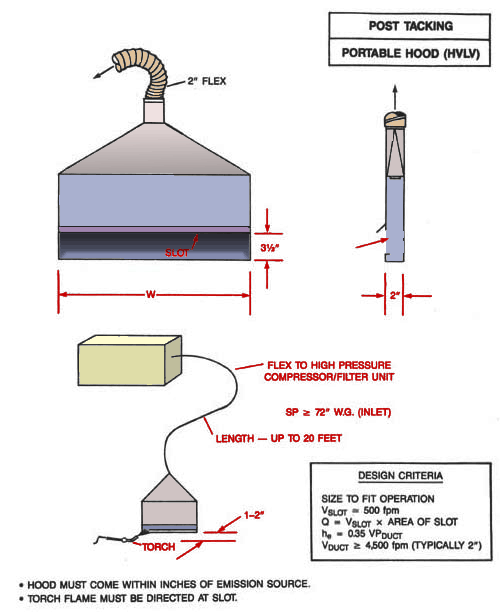 POST TACKING

PORTABLE HOOD (HVLV)

2" FLEX

SLOT

3½"

W

2"

FLEX TO HIGH PRESSURE COMPRESSOR/FILTER UNIT

SP ≥ 72" W.G. (INLET)

LENGTH — UP TO 20 FEET

1–2"

TORCH

DESIGN CRITERIA

SIZE TO FIT OPERATION
$V_{SLOT}$ = 500 fpm
Q = $V_{SLOT}$ × AREA OF SLOT
$h_e$ = 0.35 $VP_{DUCT}$
$V_{DUCT}$ ≥ 4,500 fpm (TYPICALLY 2")

• HOOD MUST COME WITHIN INCHES OF EMISSION SOURCE.
• TORCH FLAME MUST BE DIRECTED AT SLOT.