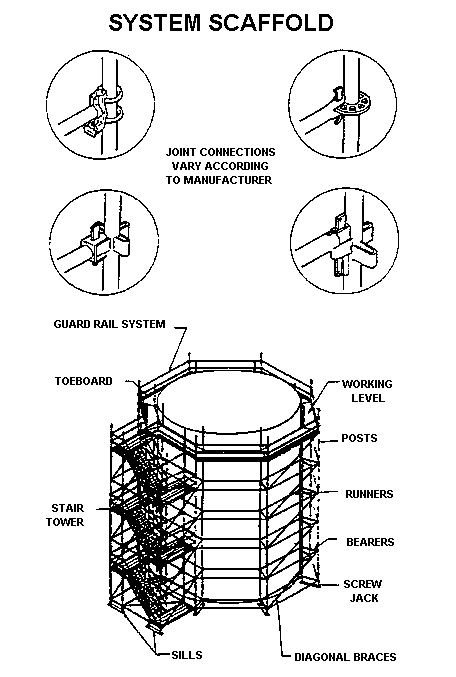 SYSTEM SCAFFOLD

JOINT CONNECTIONS VARY ACCORDING TO MANUFACTURER

GUARD RAIL SYSTEM

TOEBOARD

WORKING LEVEL

POSTS

RUNNERS

STAIR TOWER

BEARERS

SCREW JACK

SILLS

DIAGONAL BRACES